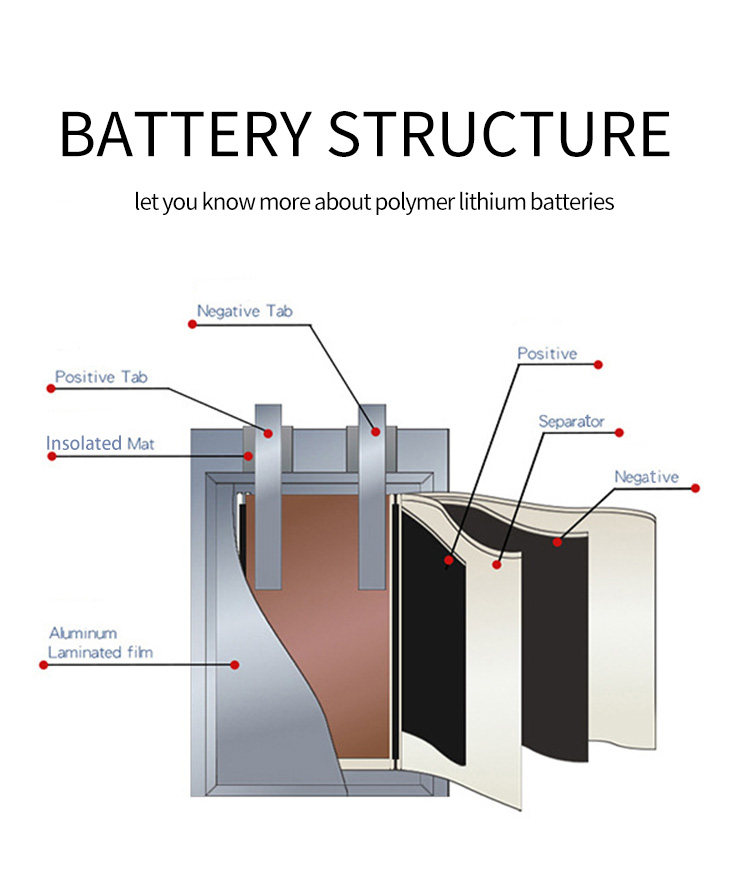 BATTERY STRUCTURE

let you know more about polymer lithium batteries

Negative Tab

Positive Tab

Insolated Mat

Positive

Separator

Negative

Aluminum
Laminated film